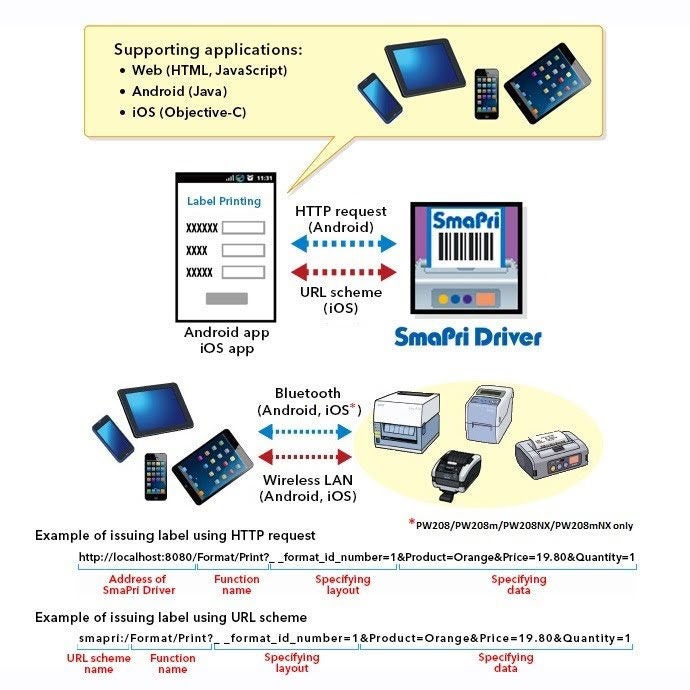 Supporting applications:
• Web (HTML, JavaScript)
• Android (Java)
• iOS (Objective-C)

11:31
Label Printing
XXXXXX
XXXX
XXXXX

Android app
iOS app

HTTP request
(Android)

URL scheme
(iOS)

SmaPri

SmaPri Driver

Bluetooth
(Android, iOS*)

Wireless LAN
(Android, iOS)

*PW208/PW208m/PW208NX/PW208mNX only

Example of issuing label using HTTP request

http://localhost:8080/Format/Print?_ _format_id_number=1&Product=Orange&Price=19.80&Quantity=1

Address of SmaPri Driver
Function name
Specifying layout
Specifying data

Example of issuing label using URL scheme

smapri:/Format/Print?_ _format_id_number=1&Product=Orange&Price=19.80&Quantity=1

URL scheme name
Function name
Specifying layout
Specifying data